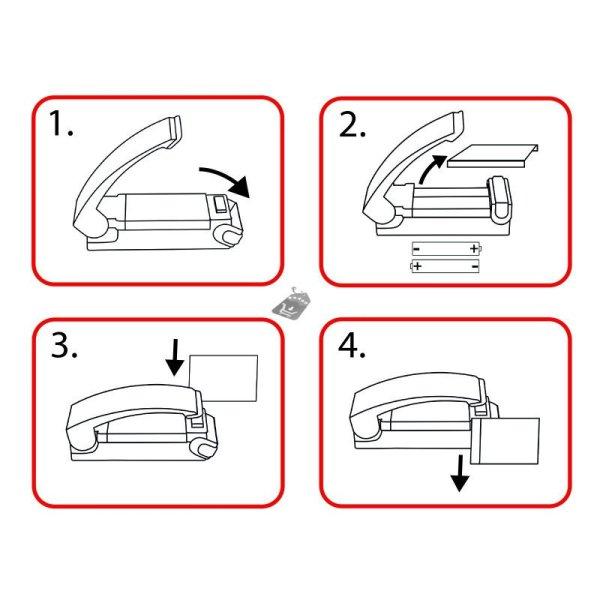 1.

2.

- +
+ -

3.

4.